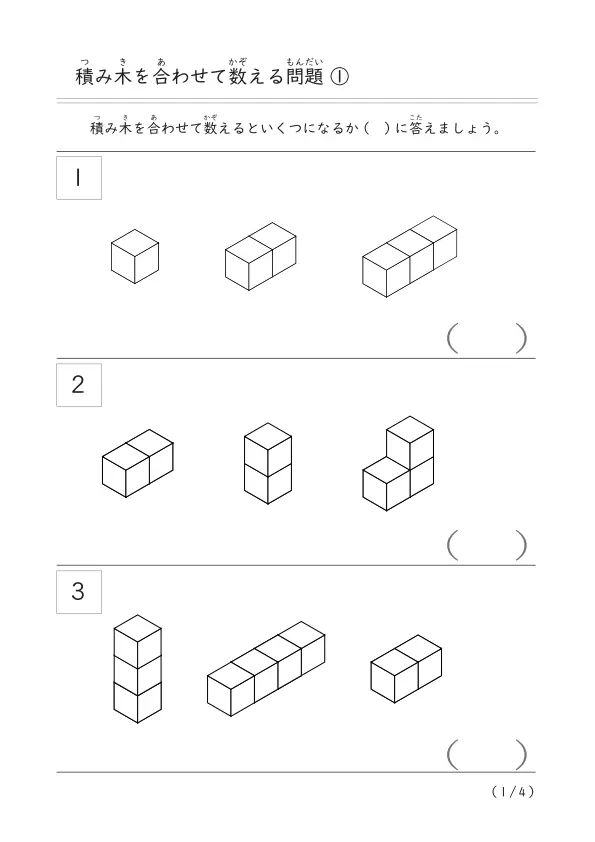 積み木を合わせて数える問題 ①

積み木を合わせて数えるといくつになるか（　）に答えましょう。

1

（　　）

2

（　　）

3

（　　）

（1/4）