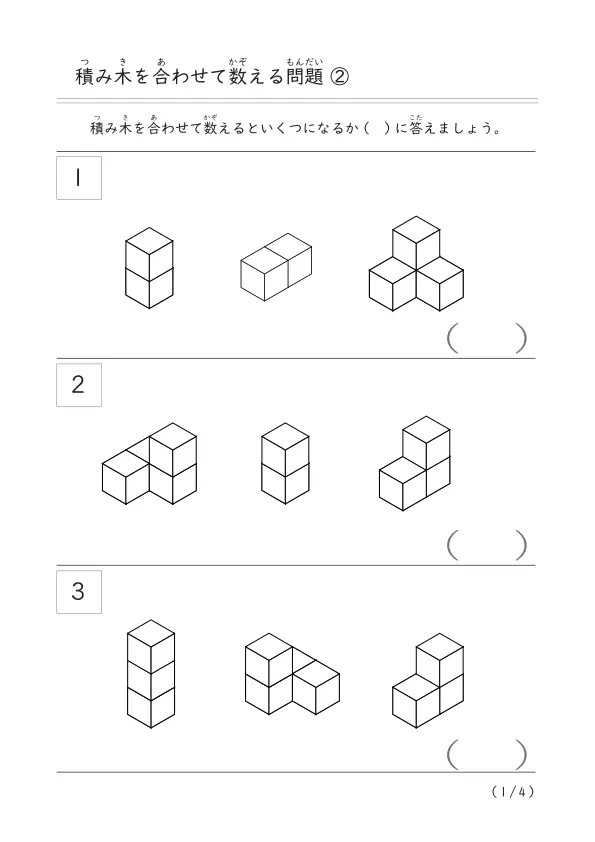 積み木を合わせて数える問題 ②

積み木を合わせて数えるといくつになるか（　）に答えましょう。

1

（　　）

2

（　　）

3

（　　）

（1/4）