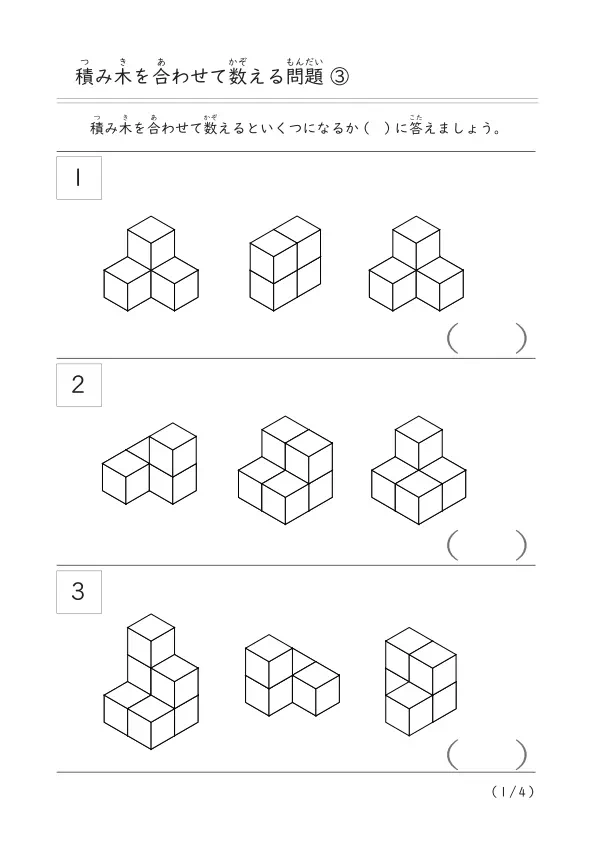 積み木を合わせて数える問題 ③

積み木を合わせて数えるといくつになるか（　）に答えましょう。

1

（　　）

2

（　　）

3

（　　）

（1/4）