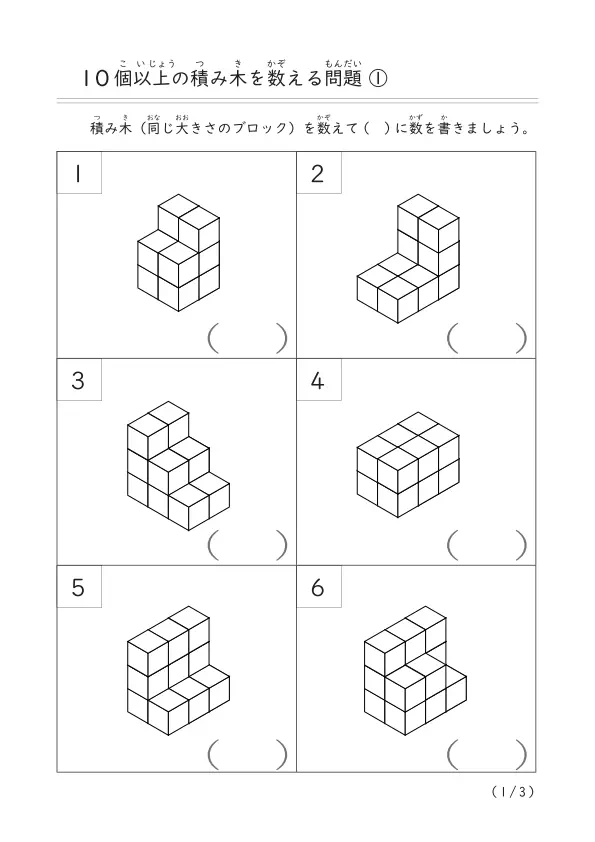 10個以上の積み木を数える問題 ①

積み木（同じ大きさのブロック）を数えて（　）に数を書きましょう。

1

（　　）

2

（　　）

3

（　　）

4

（　　）

5

（　　）

6

（　　）

（1/3）