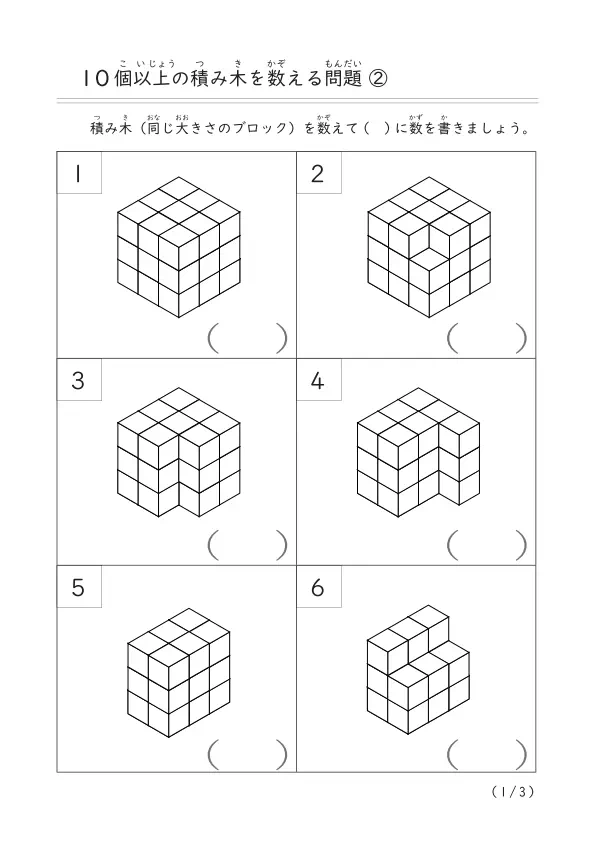 10個以上の積み木を数える問題 ②

積み木（同じ大きさのブロック）を数えて（　）に数を書きましょう。

1
（　　）

2
（　　）

3
（　　）

4
（　　）

5
（　　）

6
（　　）

（1/3）