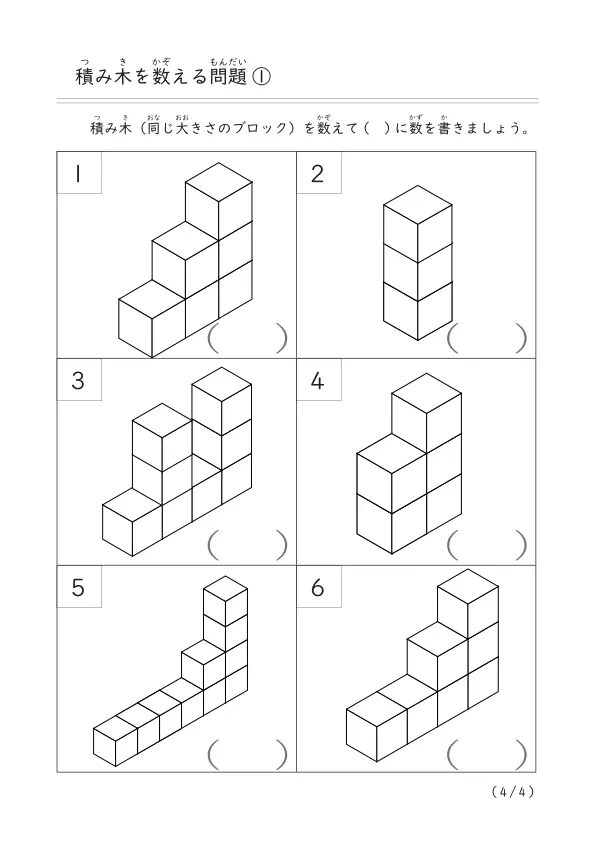 積み木を数える問題①

積み木（同じ大きさのブロック）を数えて（　）に数を書きましょう。

1
（　　）

2
（　　）

3
（　　）

4
（　　）

5
（　　）

6
（　　）

（4/4）