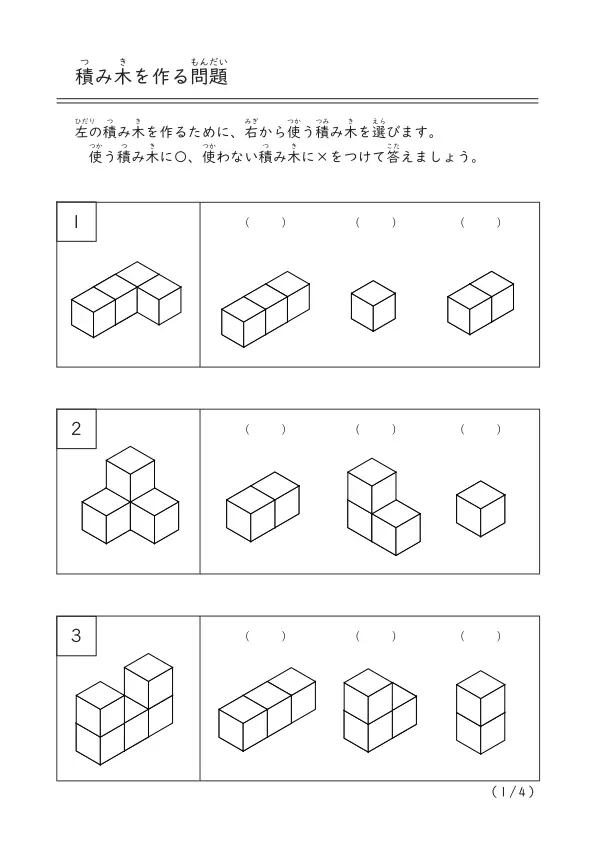 積み木を作る問題

左の積み木を作るために、右から使う積み木を選びます。
使う積み木に○、使わない積み木に×をつけて答えましょう。

1
（　） （　） （　）

2
（　） （　） （　）

3
（　） （　） （　）

（1/4）