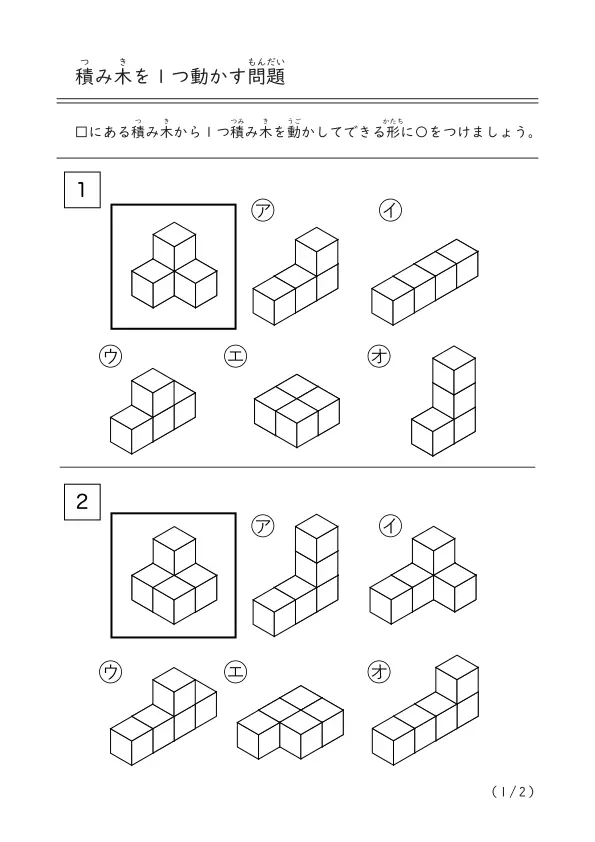 積み木を１つ動かす問題

□にある積み木から１つ積み木を動かしてできる形に○をつけましょう。

1

ア

イ

ウ

エ

オ

2

ア

イ

ウ

エ

オ

（1/2）