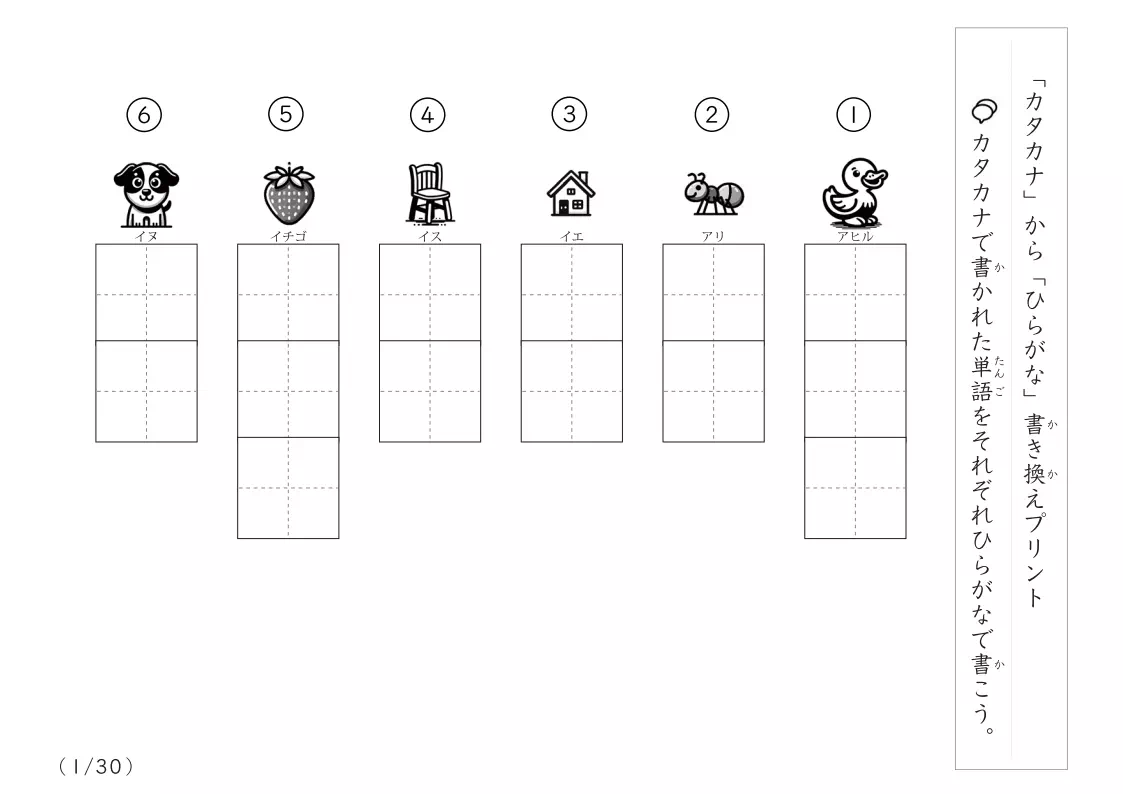 「カタカナ」から「ひらがな」書き換えプリント

カタカナで書かれた単語をそれぞれひらがなで書こう。

①
アヒル

②
アリ

③
イエ

④
イス

⑤
イチゴ

⑥
イヌ

(1/30)