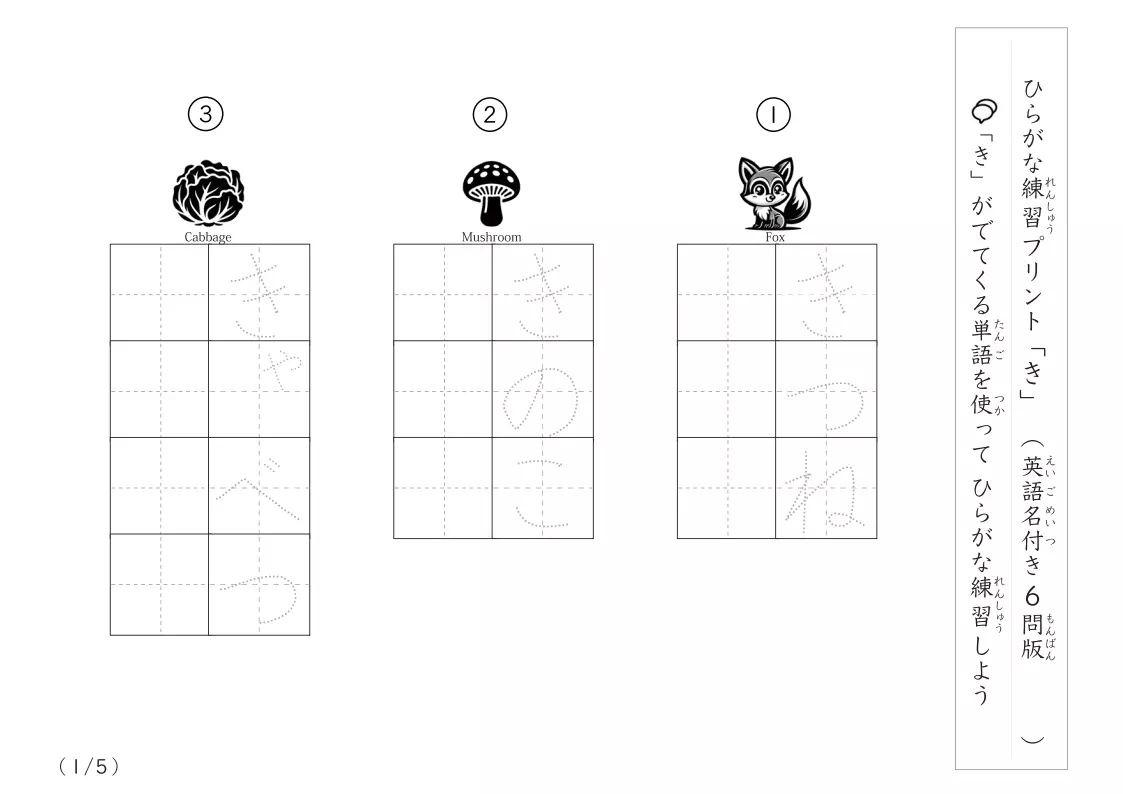 ひらがな練習(れんしゅう)プリント「き」(英語名付(えいごめいつ)き6問版(もんばん))

「き」がでてくる単語(たんご)を使(つか)って ひらがな練習(れんしゅう)しよう

①
Fox
きつね

②
Mushroom
きのこ

③
Cabbage
きゃべつ

(1/5)