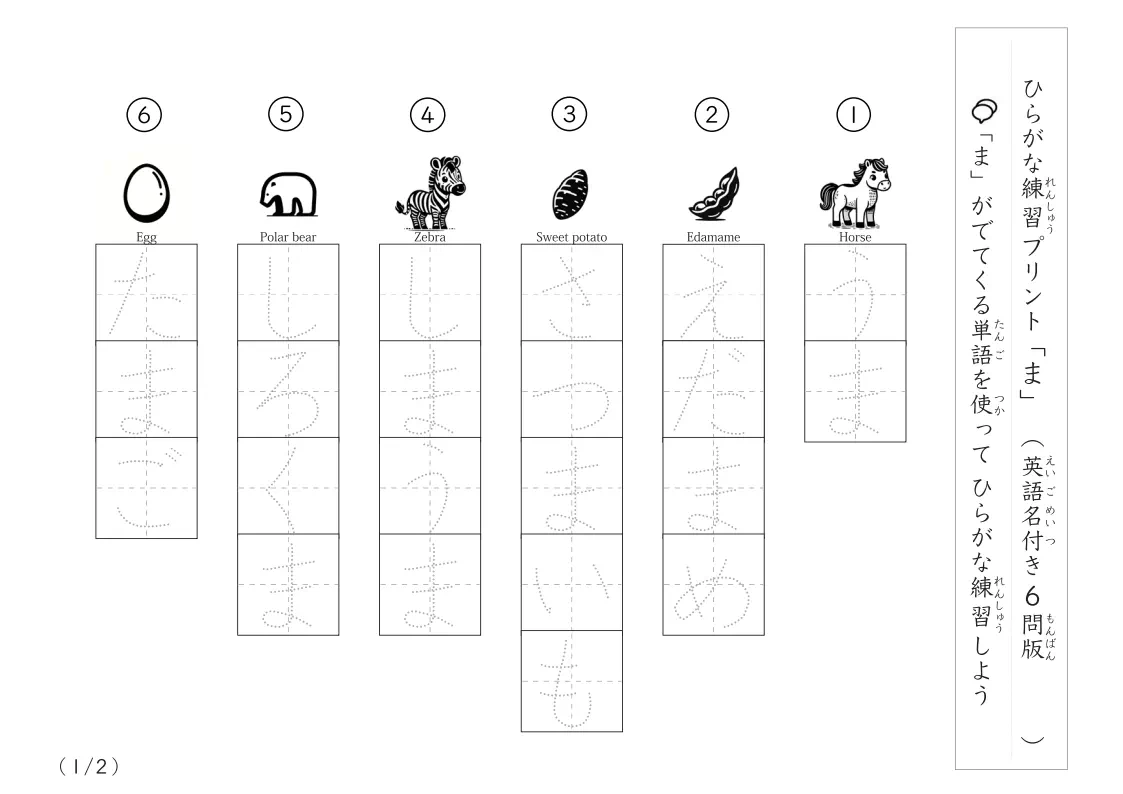 ひらがな練習(れんしゅう)プリント「ま」（英語名付(えいごめいつ)き６問版(もんばん)）

「ま」がでてくる単語(たんご)を使(つか)って ひらがな練習(れんしゅう)しよう

①
Horse
うま

②
Edamame
えだまめ

③
Sweet potato
さつまいも

④
Zebra
しまうま

⑤
Polar bear
しろくま

⑥
Egg
たまご

（1/2）