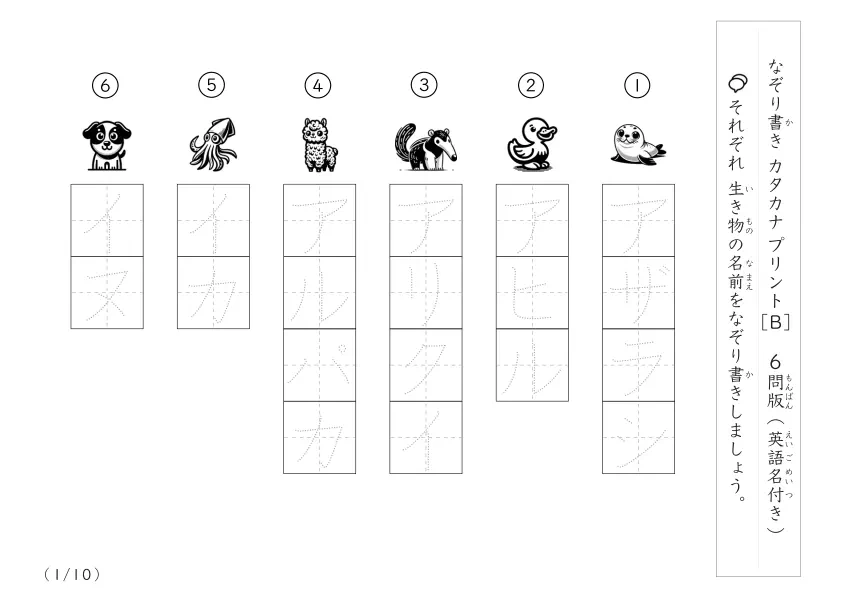 なぞり書き カタカナプリント［B］ 6問版（英語名付き）

それぞれ 生き物の名前をなぞり書きしましょう。

①
アザラシ

②
アヒル

③
アリクイ

④
アルパカ

⑤
イカ

⑥
イヌ

（1/10）