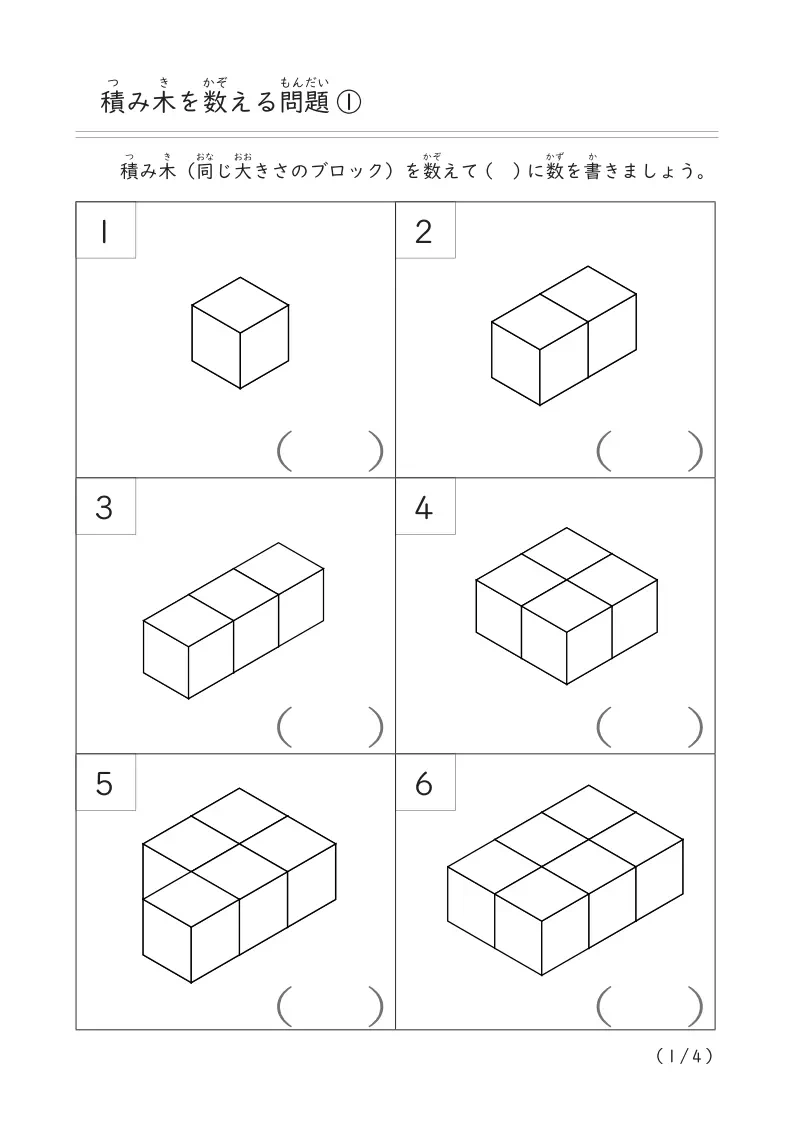 積み木を数える問題 ①

積み木（同じ大きさのブロック）を数えて（　）に数を書きましょう。

1
（　　）

2
（　　）

3
（　　）

4
（　　）

5
（　　）

6
（　　）

（1/4）