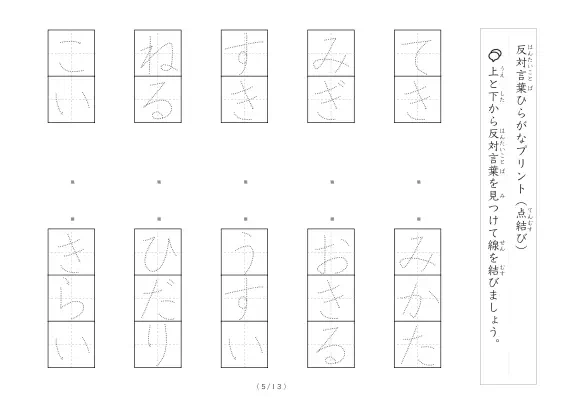 反対言葉ひらがなプリント（点結び）

上と下から反対言葉を見つけて線を結びましょう。

てき　みぎ　すき　ねる　こい

みかた　おきる　うすい　ひだり　きらい

（5/13）